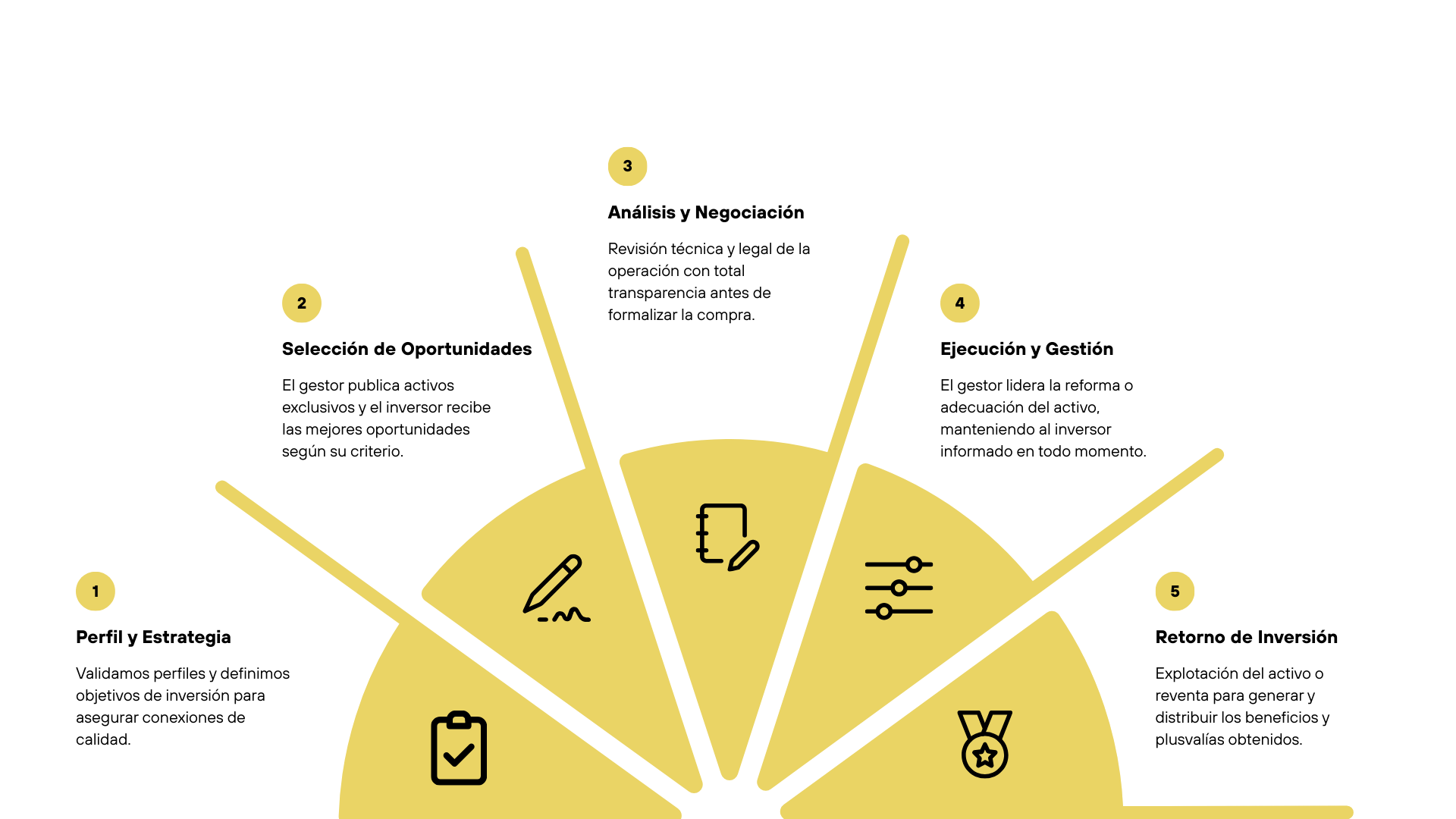 1

Perfil y Estrategia

Validamos perfiles y definimos objetivos de inversión para asegurar conexiones de calidad.

2

Selección de Oportunidades

El gestor publica activos exclusivos y el inversor recibe las mejores oportunidades según su criterio.

3

Análisis y Negociación

Revisión técnica y legal de la operación con total transparencia antes de formalizar la compra.

4

Ejecución y Gestión

El gestor lidera la reforma o adecuación del activo, manteniendo al inversor informado en todo momento.

5

Retorno de Inversión

Explotación del activo o reventa para generar y distribuir los beneficios y plusvalías obtenidos.